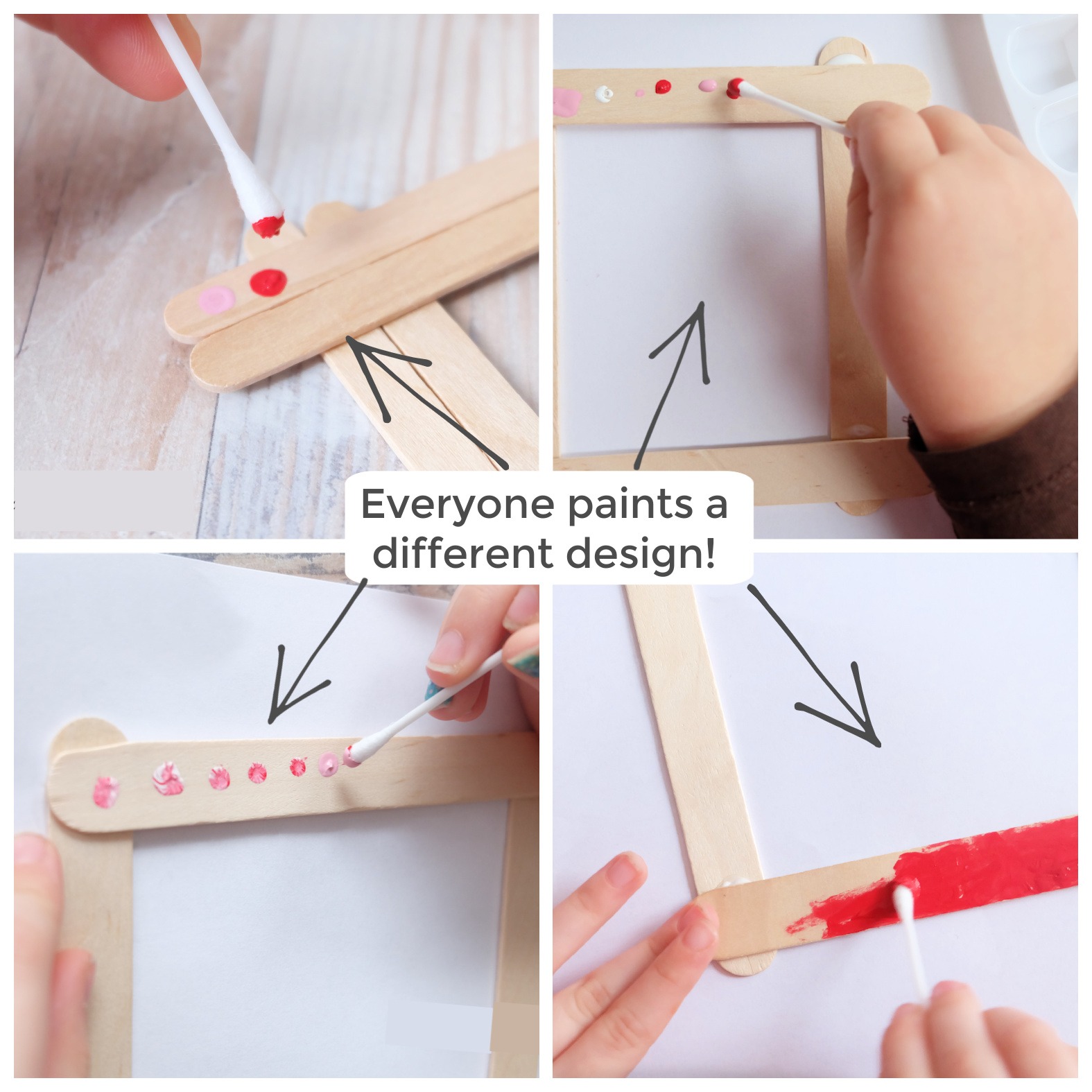 Everyone paints a different design!